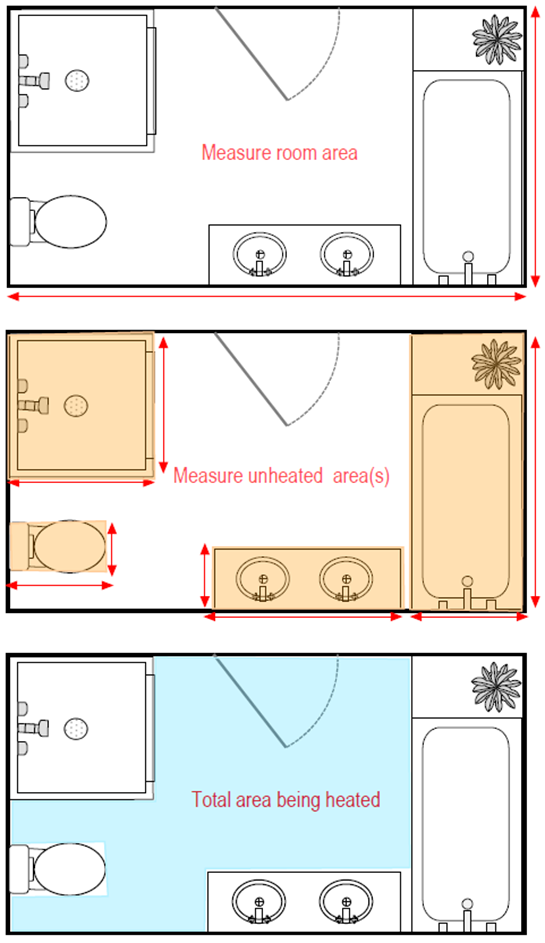 Measure room area

Measure unheated area(s)

Total area being heated